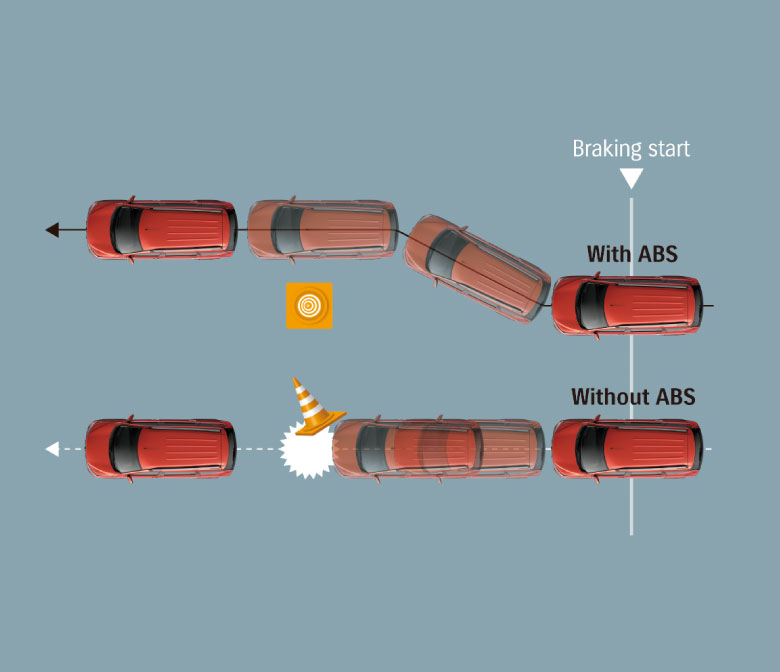 Braking start

With ABS

Without ABS